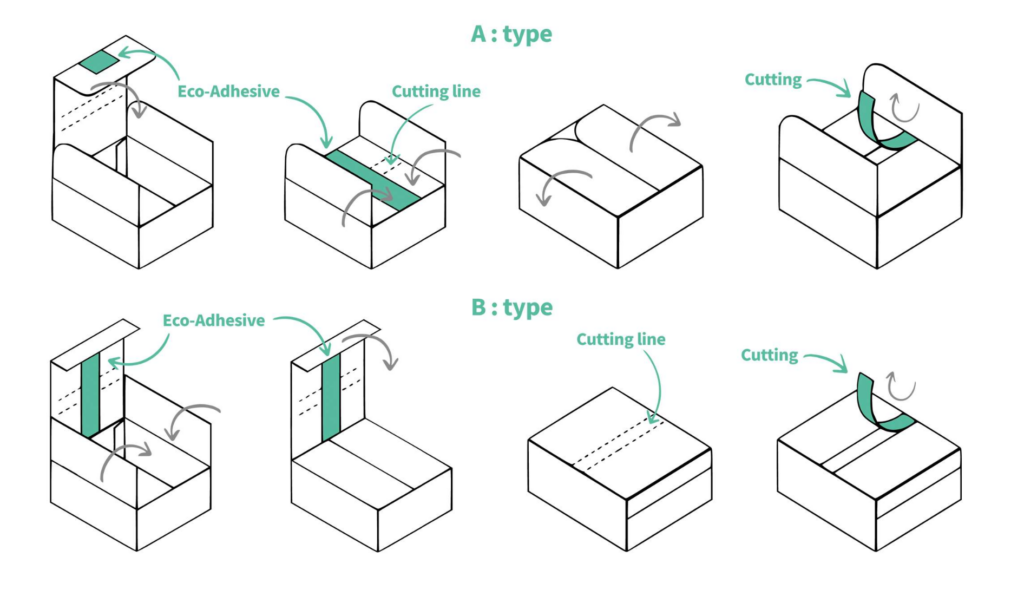 A : type

Eco-Adhesive

Cutting line

Cutting

B : type

Eco-Adhesive

Cutting line

Cutting